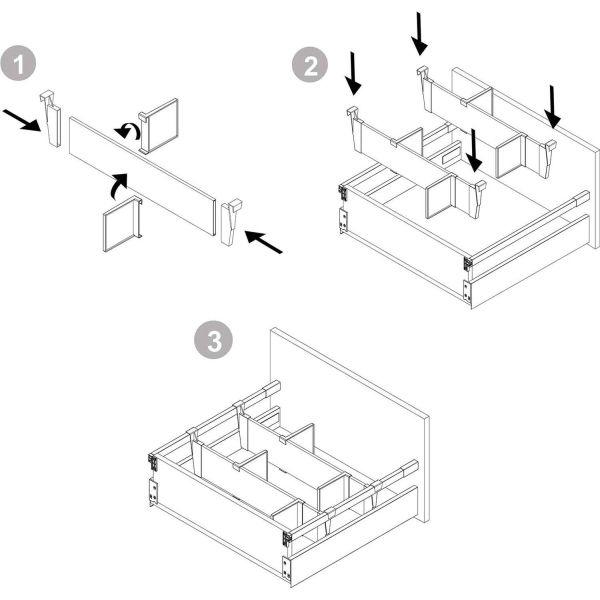 1

2

3