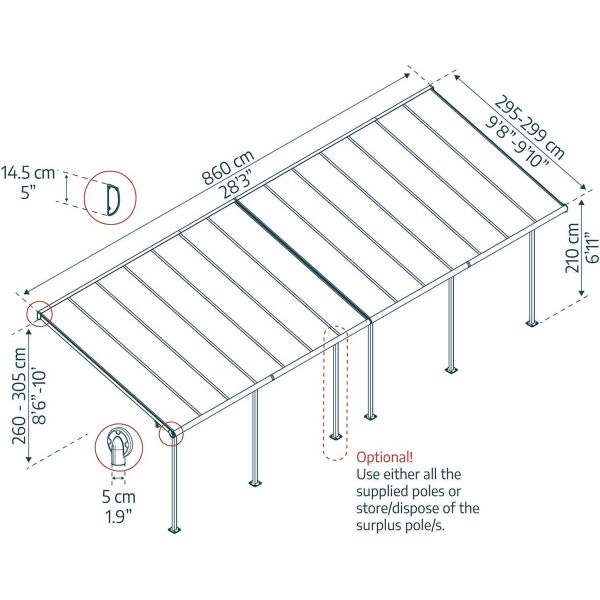 14.5 cm
5"

860 cm
28'3"

295-299 cm
9'8"-9'10"

210 cm
6'11"

260 - 305 cm
8'6"-10'

5 cm
1.9"

Optional!
Use either all the supplied poles or store/dispose of the surplus pole/s.