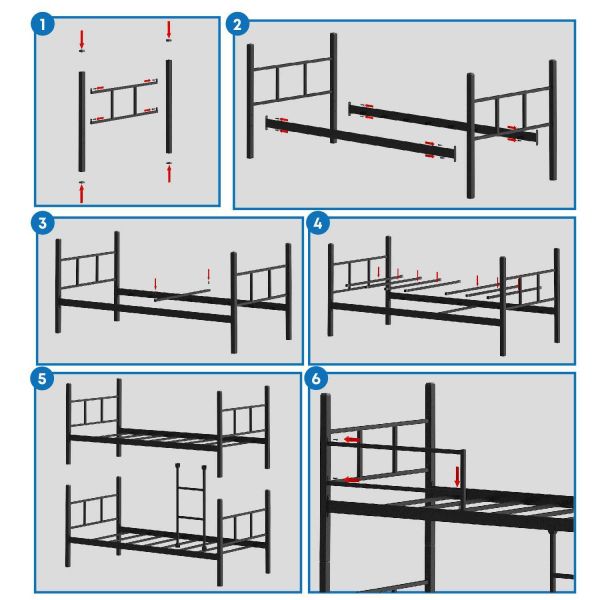 1
2
3
4
5
6