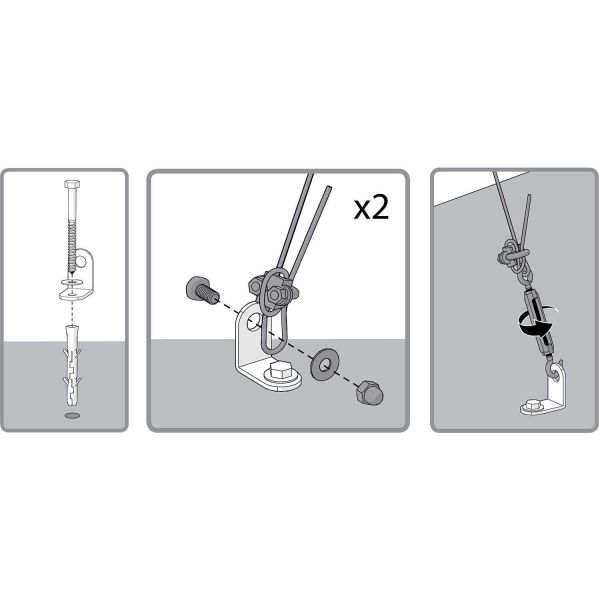 x2