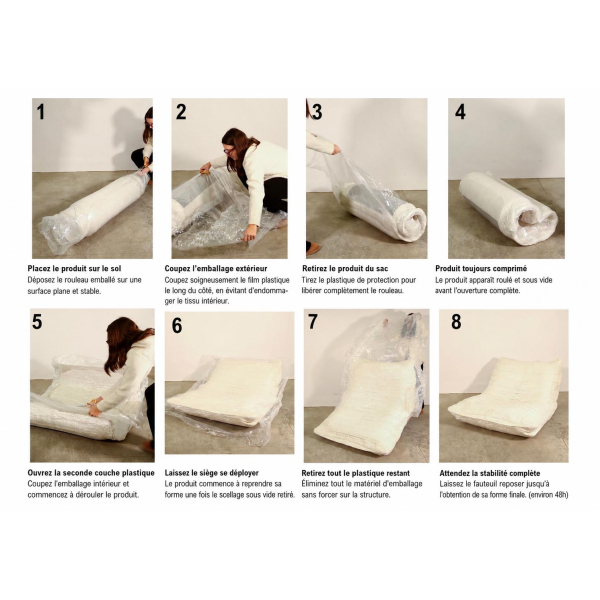 1

Placez le produit sur le sol
Déposez le rouleau emballé sur une surface plane et stable.

2

Coupez l'emballage extérieur
Coupez soigneusement le film plastique le long du côté, en évitant d'endommager le tissu intérieur.

3

Retirez le produit du sac
Tirez le plastique de protection pour libérer complètement le rouleau.

4

Produit toujours comprimé
Le produit apparaît roulé et sous vide avant l'ouverture complète.

5

Ouvrez la seconde couche plastique
Coupez l'emballage intérieur et commencez à dérouler le produit.

6

Laissez le siège se déployer
Le produit commence à reprendre sa forme une fois le scellage sous vide retiré.

7

Retirez tout le plastique restant
Éliminez tout le matériel d'emballage sans forcer sur la structure.

8

Attendez la stabilité complète
Laissez le fauteuil reposer jusqu'à l'obtention de sa forme finale. (environ 48h)