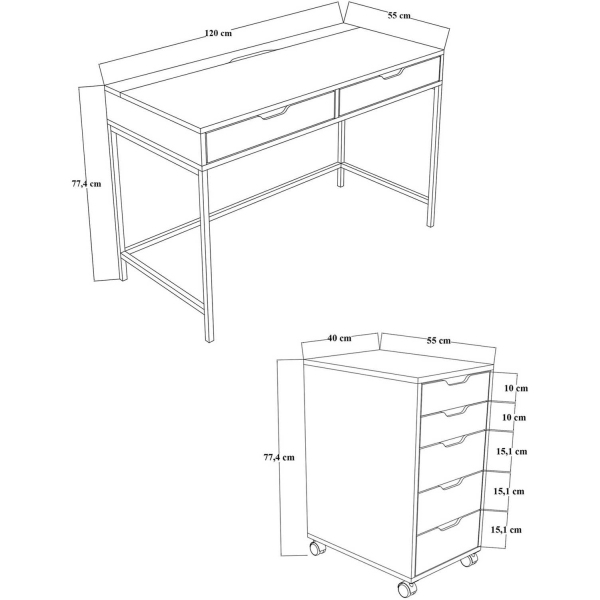 120 cm
55 cm
77,4 cm

40 cm
55 cm
77,4 cm
10 cm
10 cm
15,1 cm
15,1 cm
15,1 cm