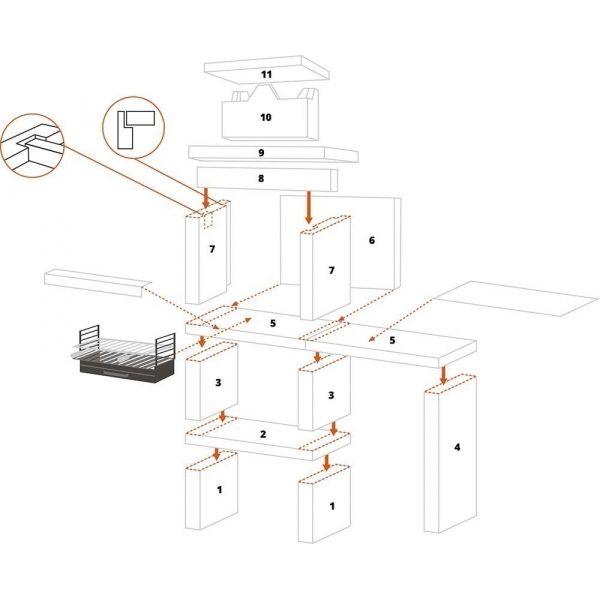 11

10

9

8

7

7

6

5

5

3

3

2

4

1

1